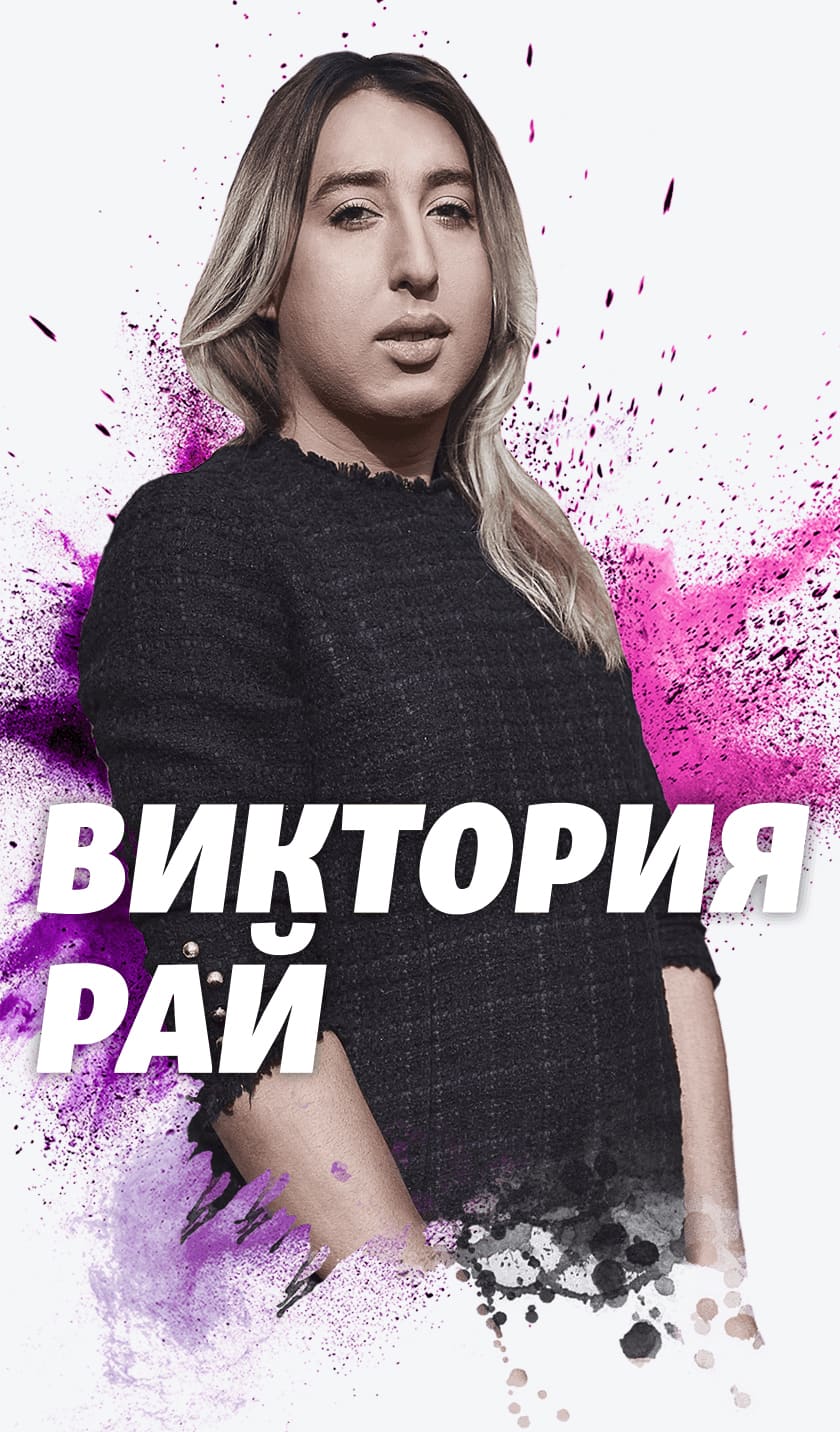 ВИКТОРИЯ
РАЙ